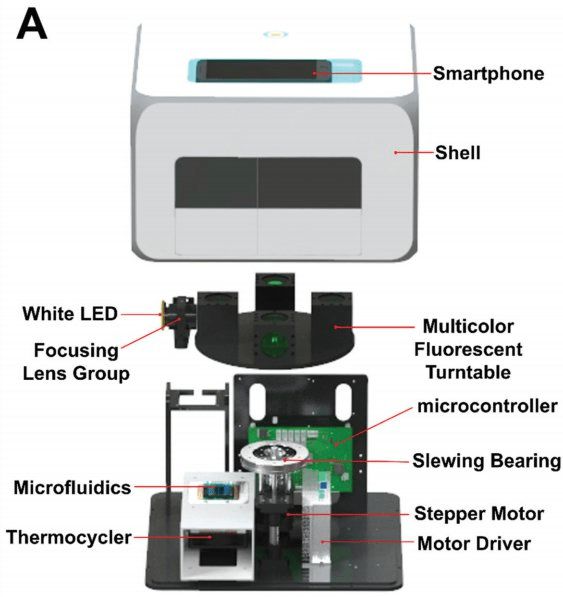 A

Smartphone

Shell

White LED

Focusing Lens Group

Multicolor Fluorescent Turntable

microcontroller

Slewing Bearing

Microfluidics

Stepper Motor

Thermocycler

Motor Driver