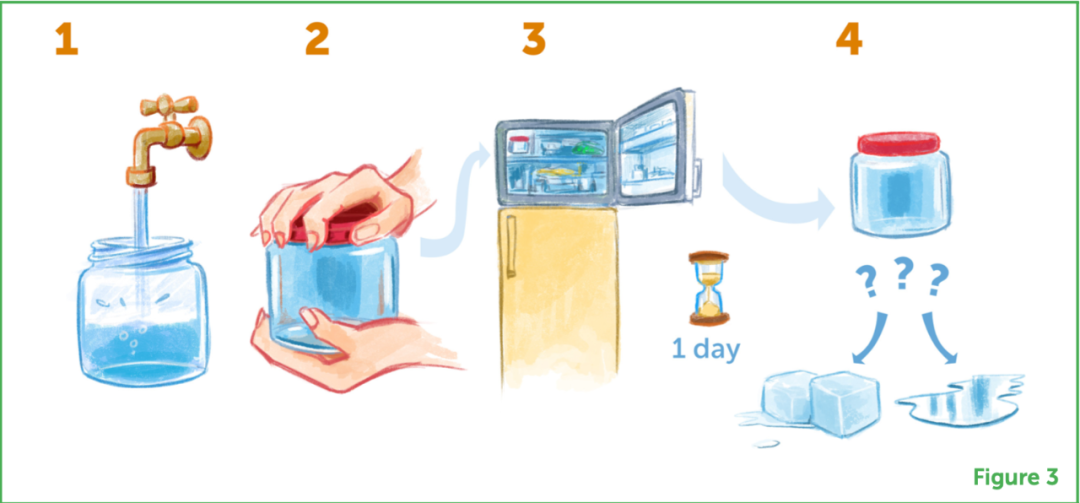 1

2

3

4

1 day

? ? ?

Figure 3